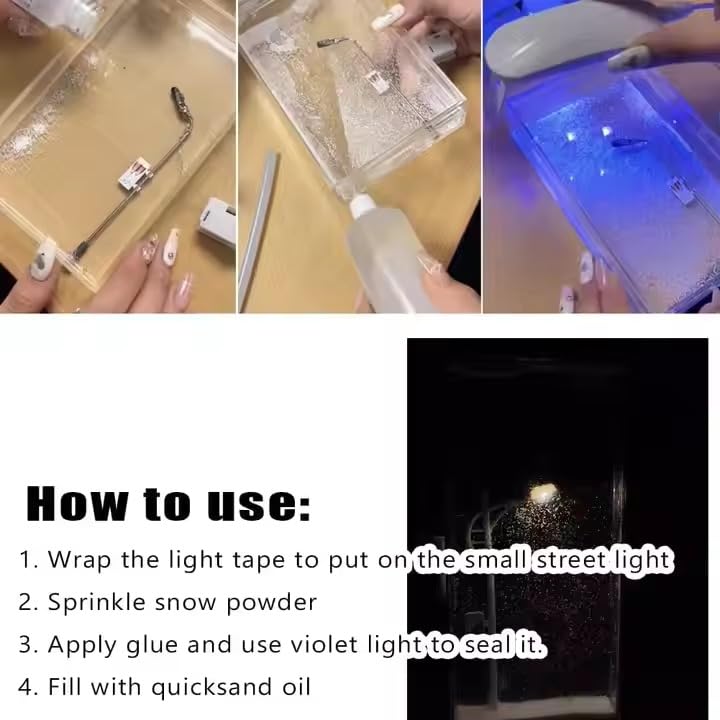 How to use:

1. Wrap the light tape to put on the small street light

2. Sprinkle snow powder

3. Apply glue and use violet light to seal it.

4. Fill with quicksand oil